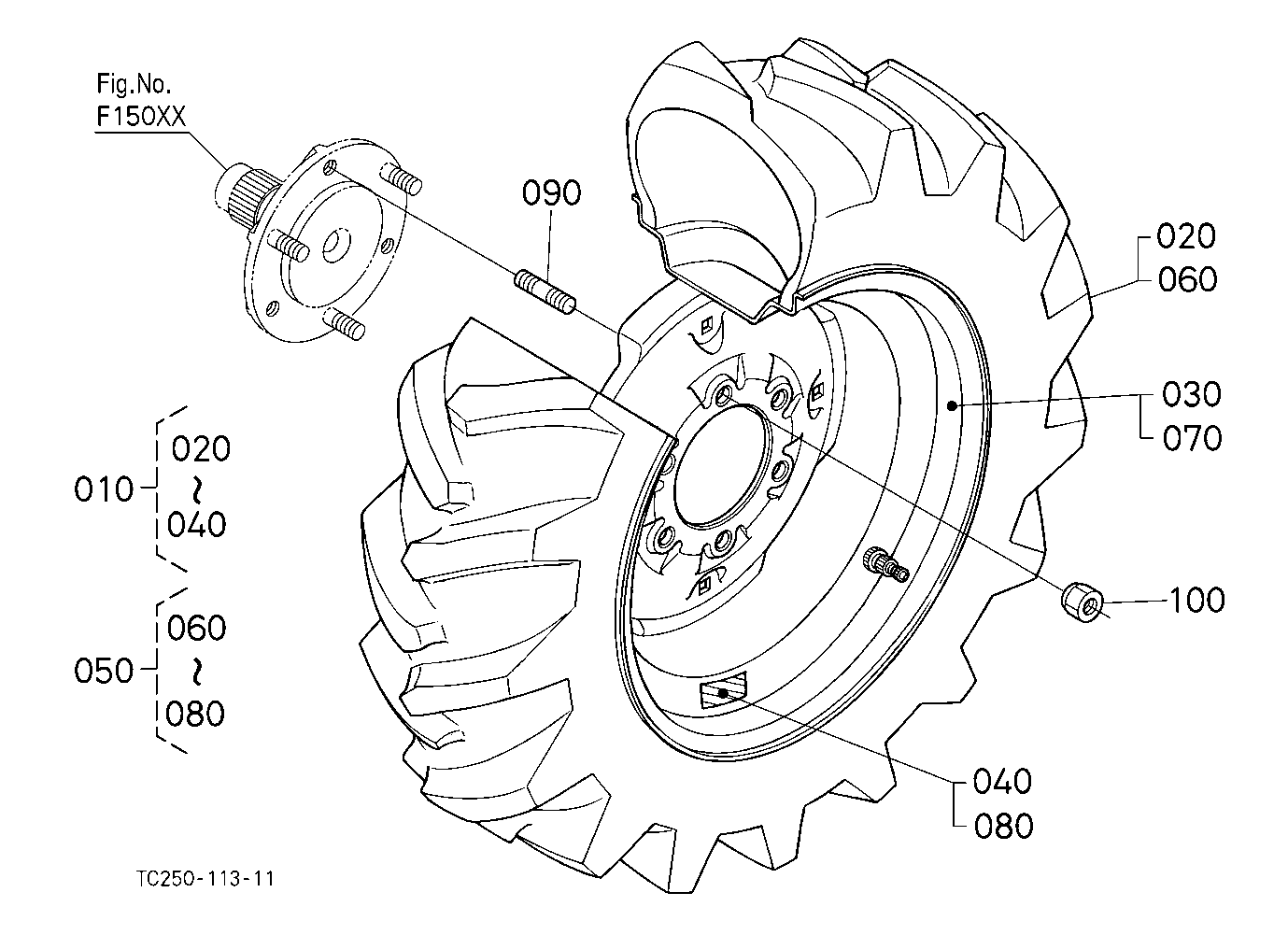 Fig.No.
F150XX

090

020
060

030
070

010 020 ~ 040

050 060 ~ 080

100

040
080

TC250-113-11